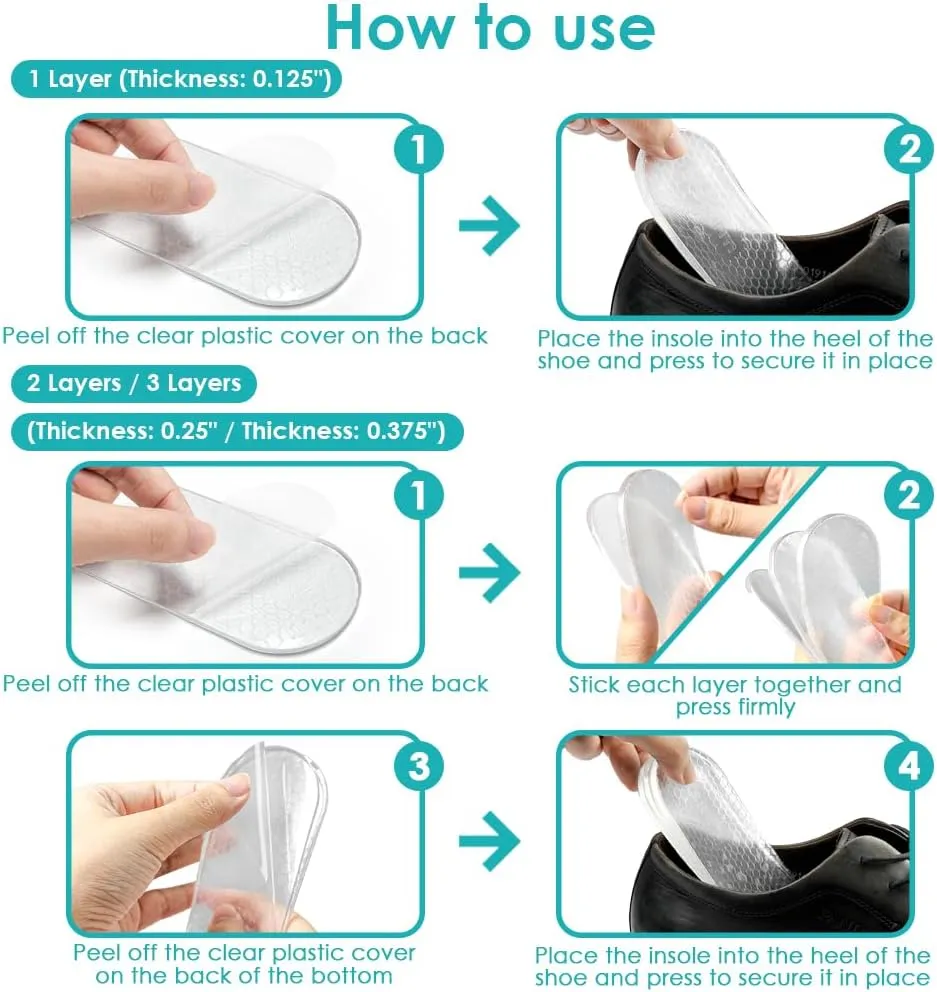 How to use

1 Layer (Thickness: 0.125")

1

Peel off the clear plastic cover on the back

2

Place the insole into the heel of the shoe and press to secure it in place

2 Layers / 3 Layers

(Thickness: 0.25" / Thickness: 0.375")

1

Peel off the clear plastic cover on the back

2

Stick each layer together and press firmly

3

Peel off the clear plastic cover on the back of the bottom

4

Place the insole into the heel of the shoe and press to secure it in place